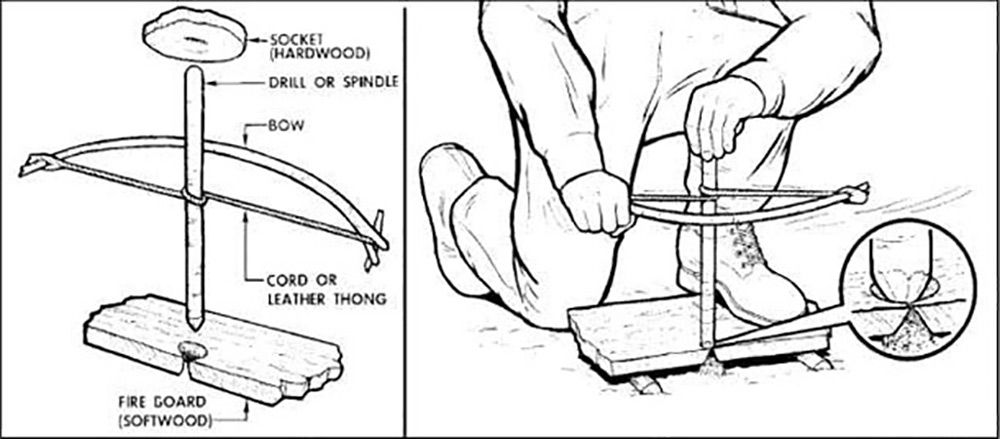 SOCKET (HARDWOOD)

DRILL OR SPINDLE

BOW

CORD OR LEATHER THONG

FIRE BOARD (SOFTWOOD)